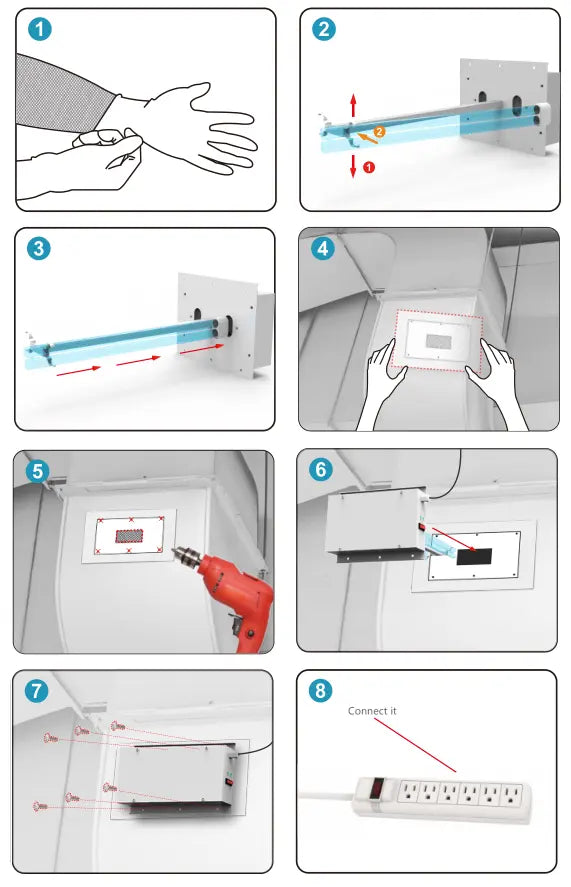 1

2

2

1

3

4

5

6

7

8

Connect it